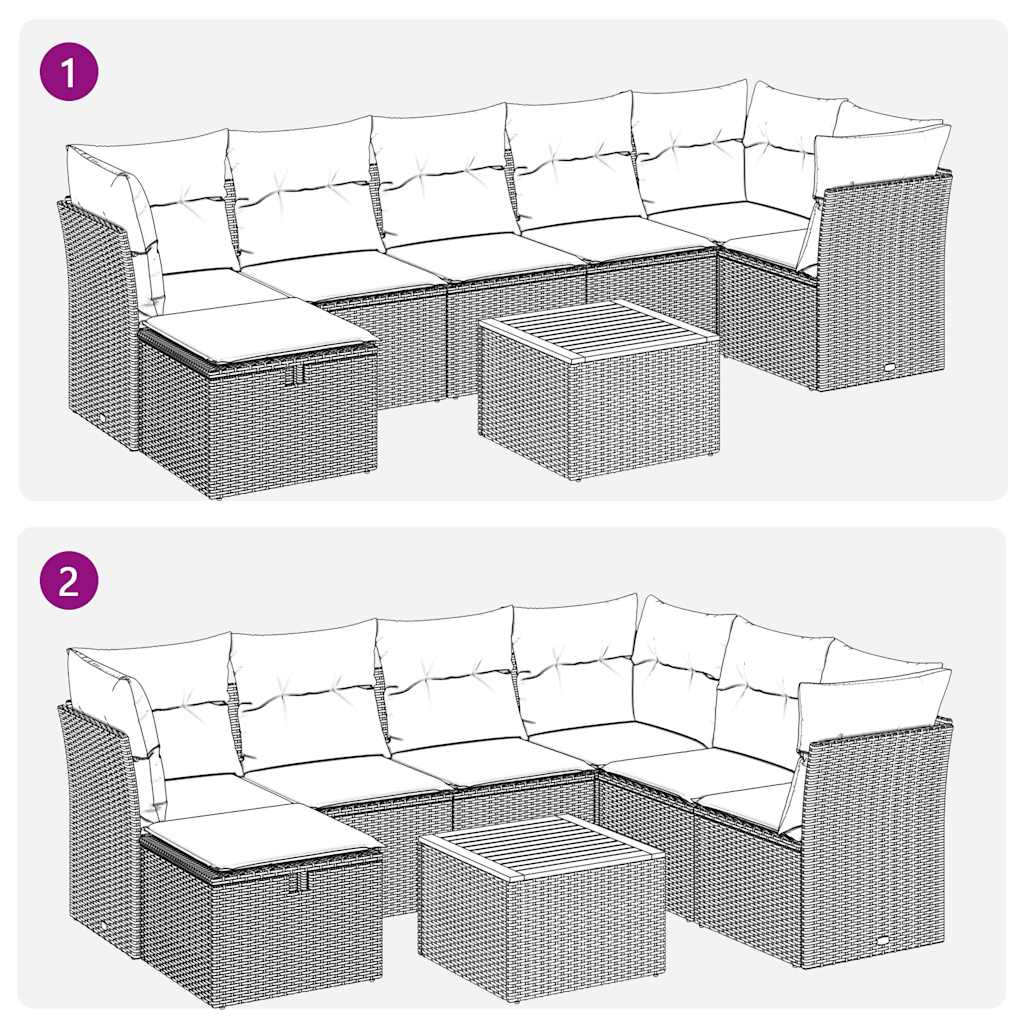 1

2