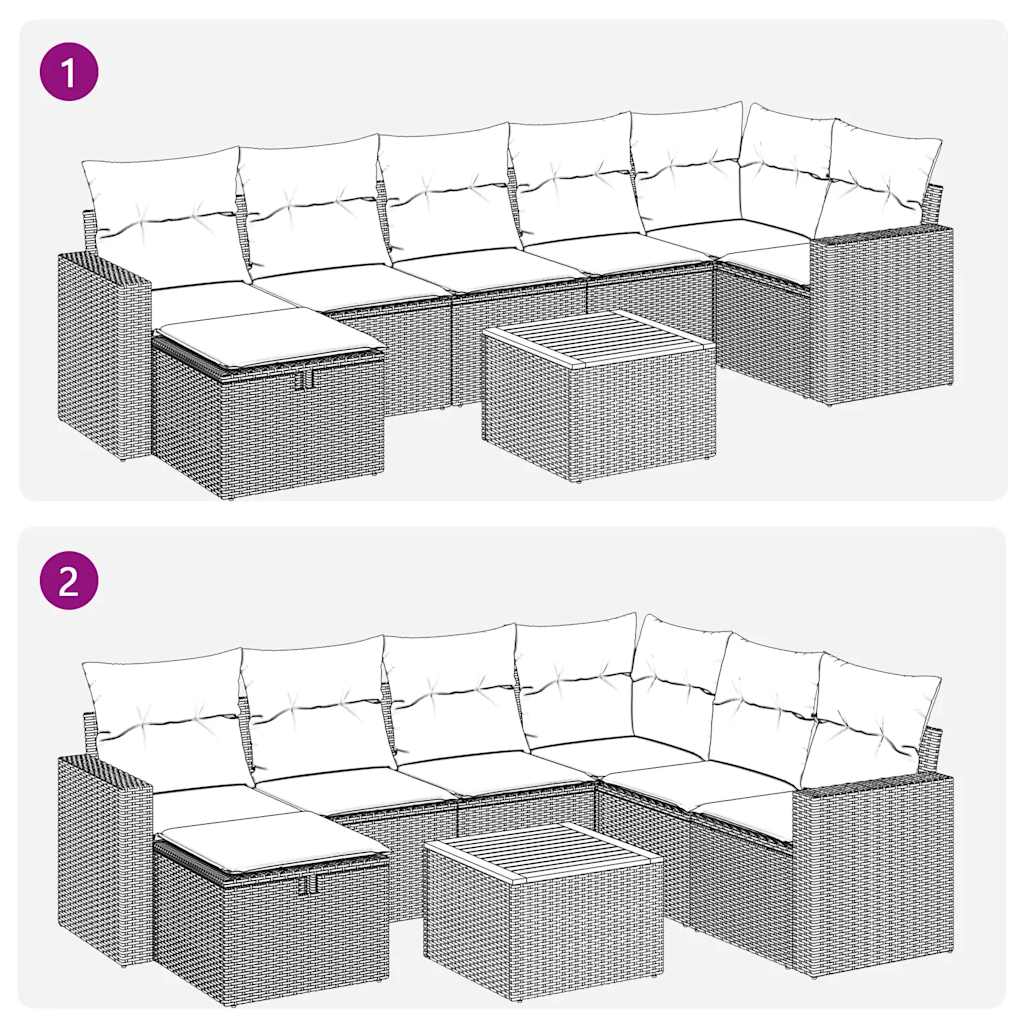 1

2