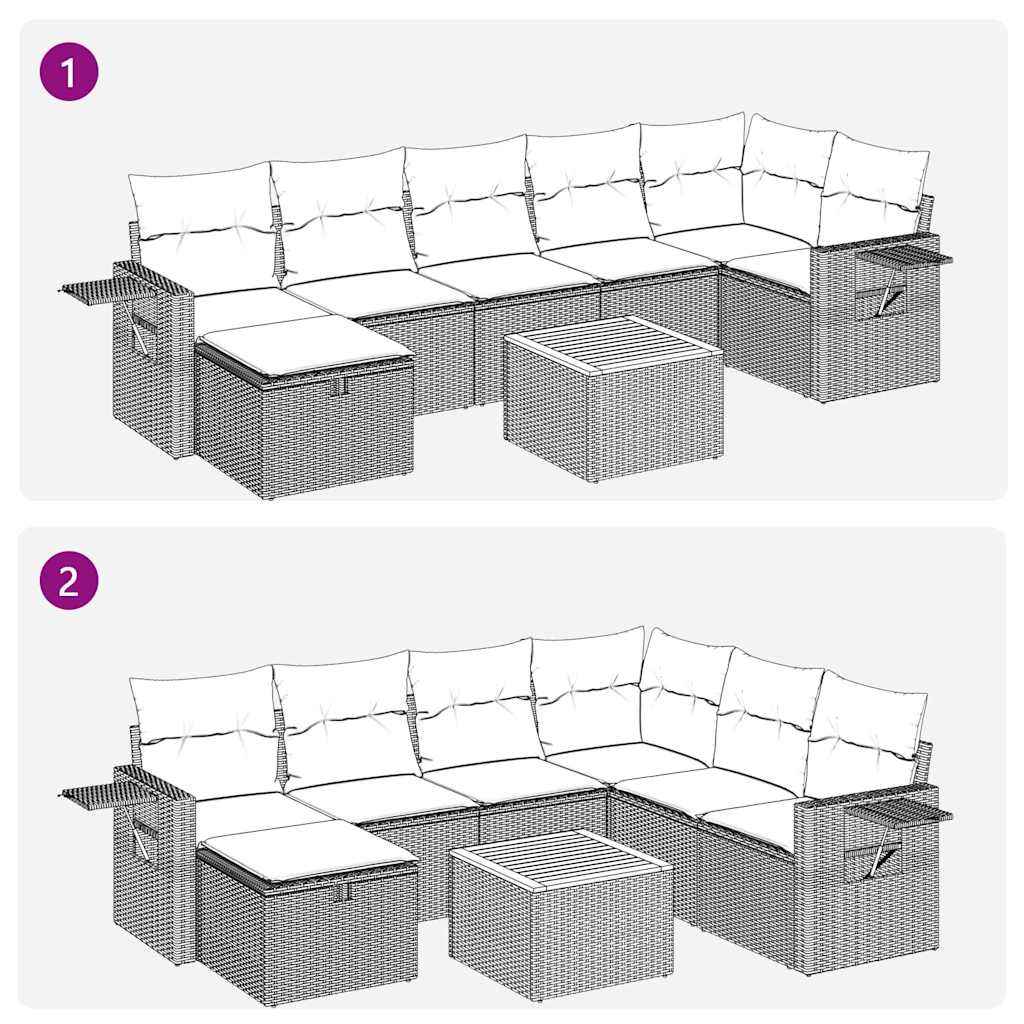 1

2