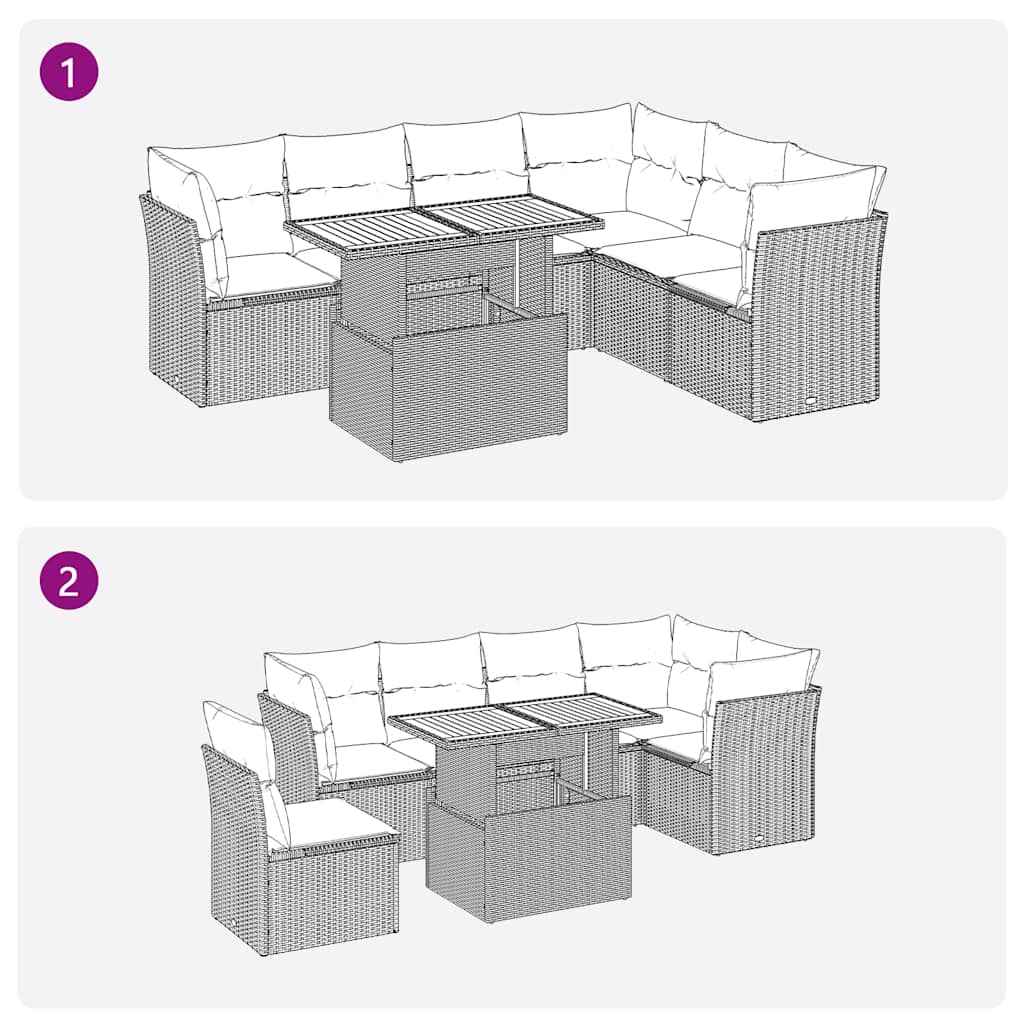 1

2