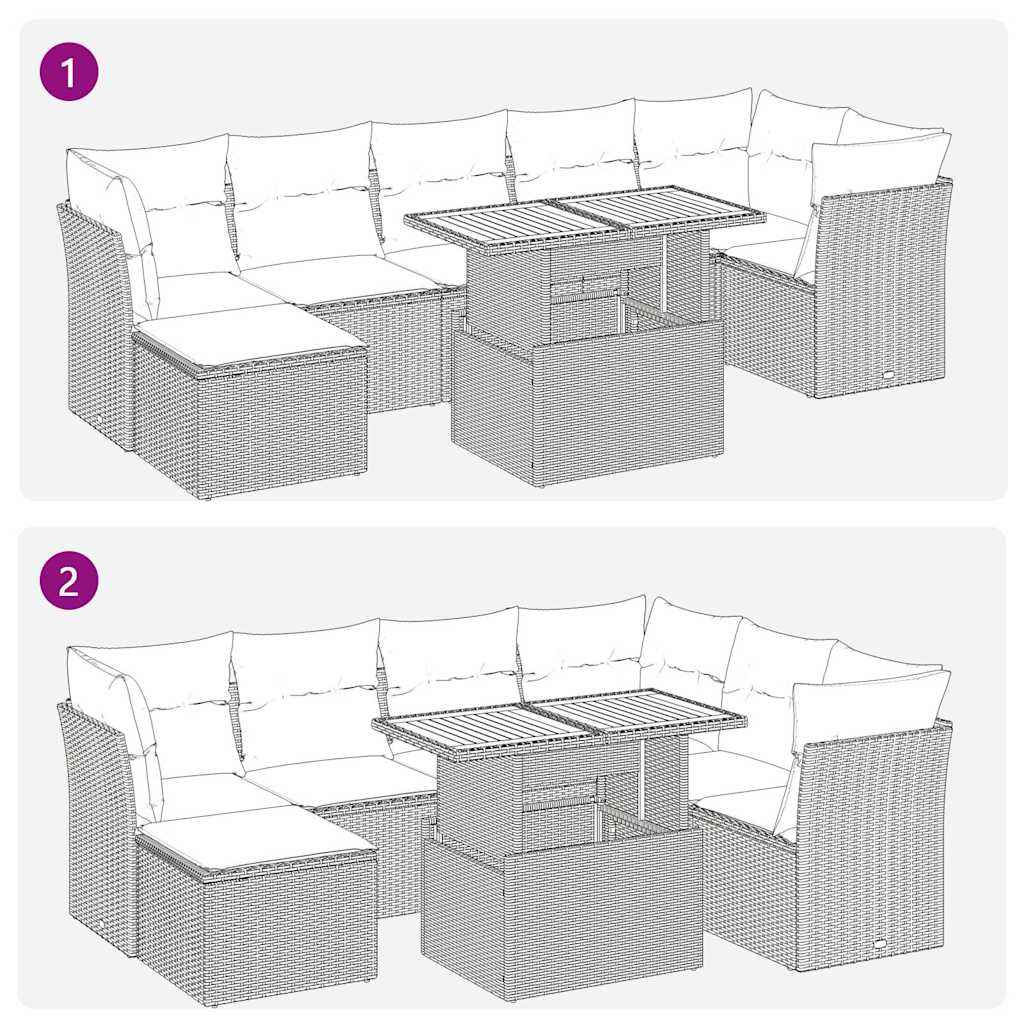 1

2