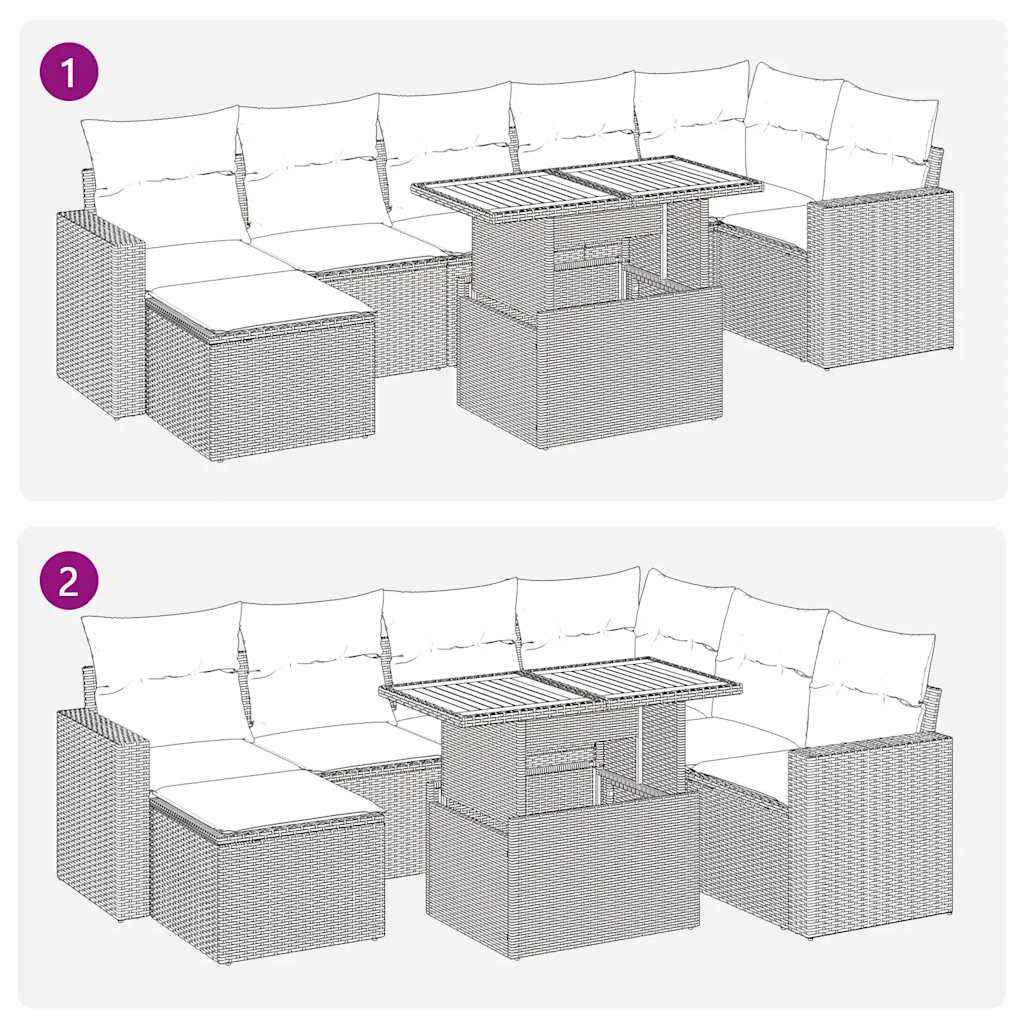 1

2