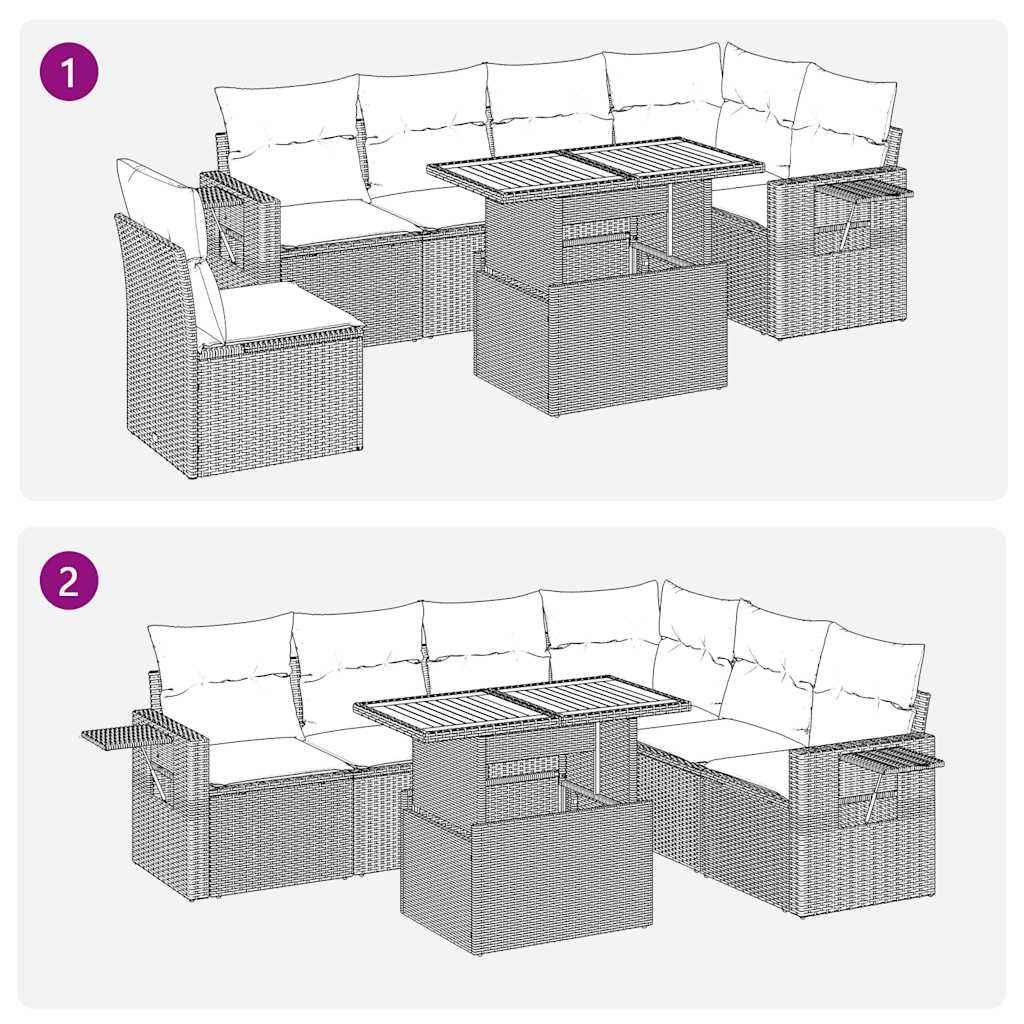 1

2