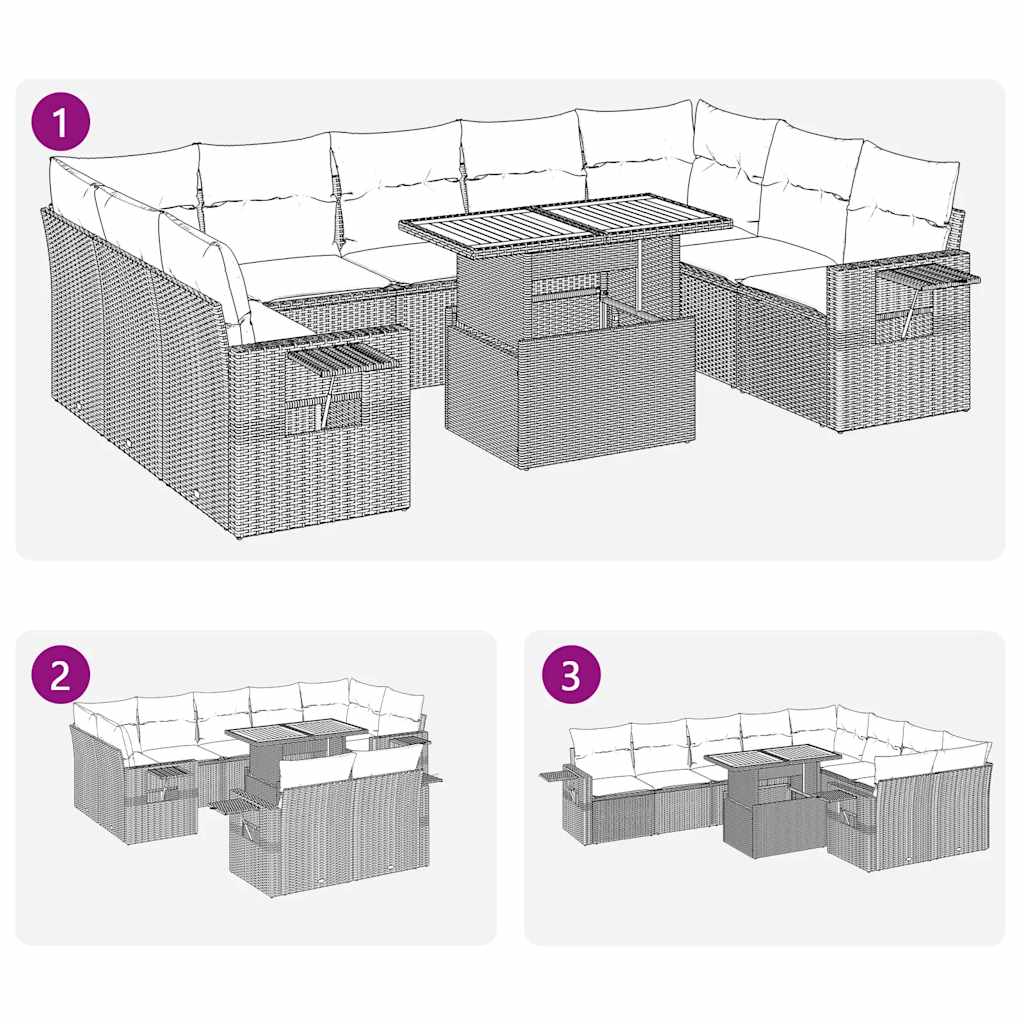 1

2

3