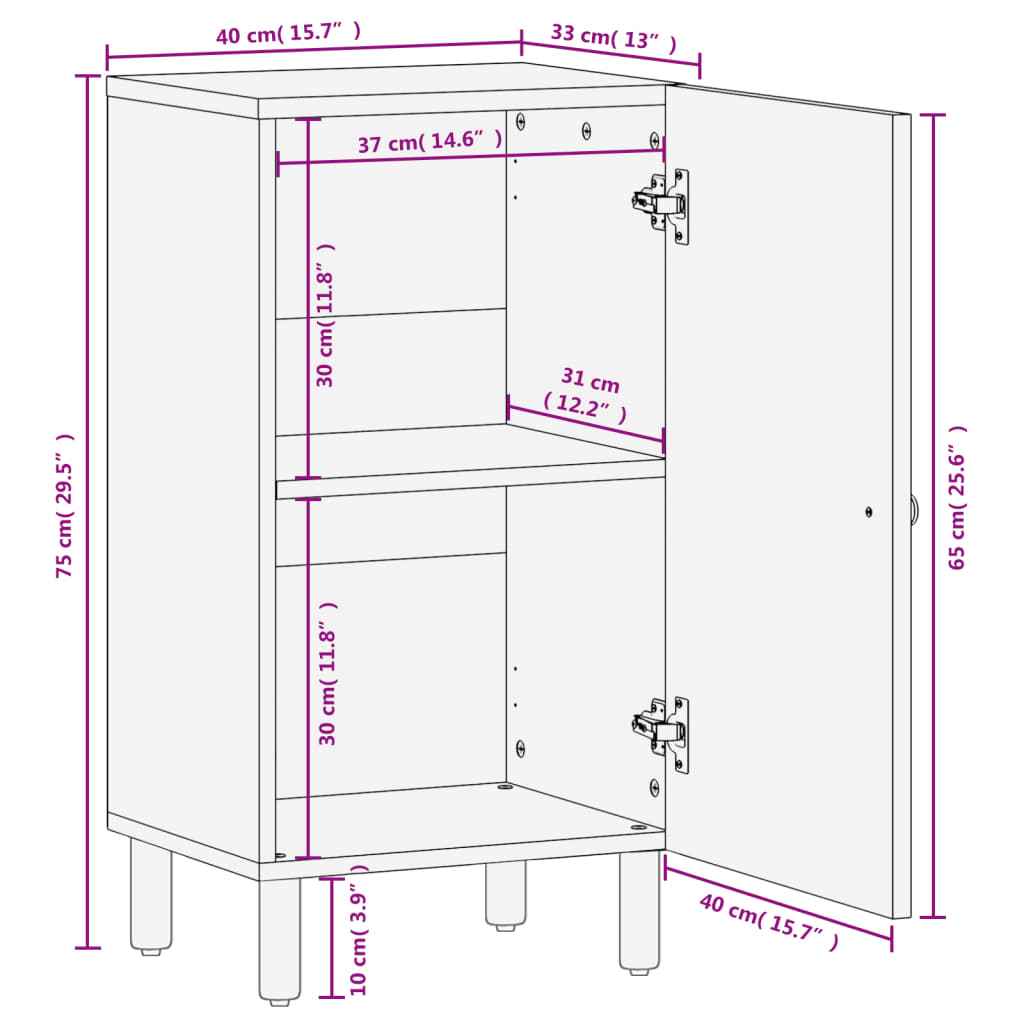 40 cm( 15.7" )
33 cm( 13" )
37 cm( 14.6" )
30 cm( 11.8" )
31 cm ( 12.2" )
75 cm( 29.5" )
65 cm( 25.6" )
30 cm( 11.8" )
10 cm( 3.9" )
40 cm( 15.7" )