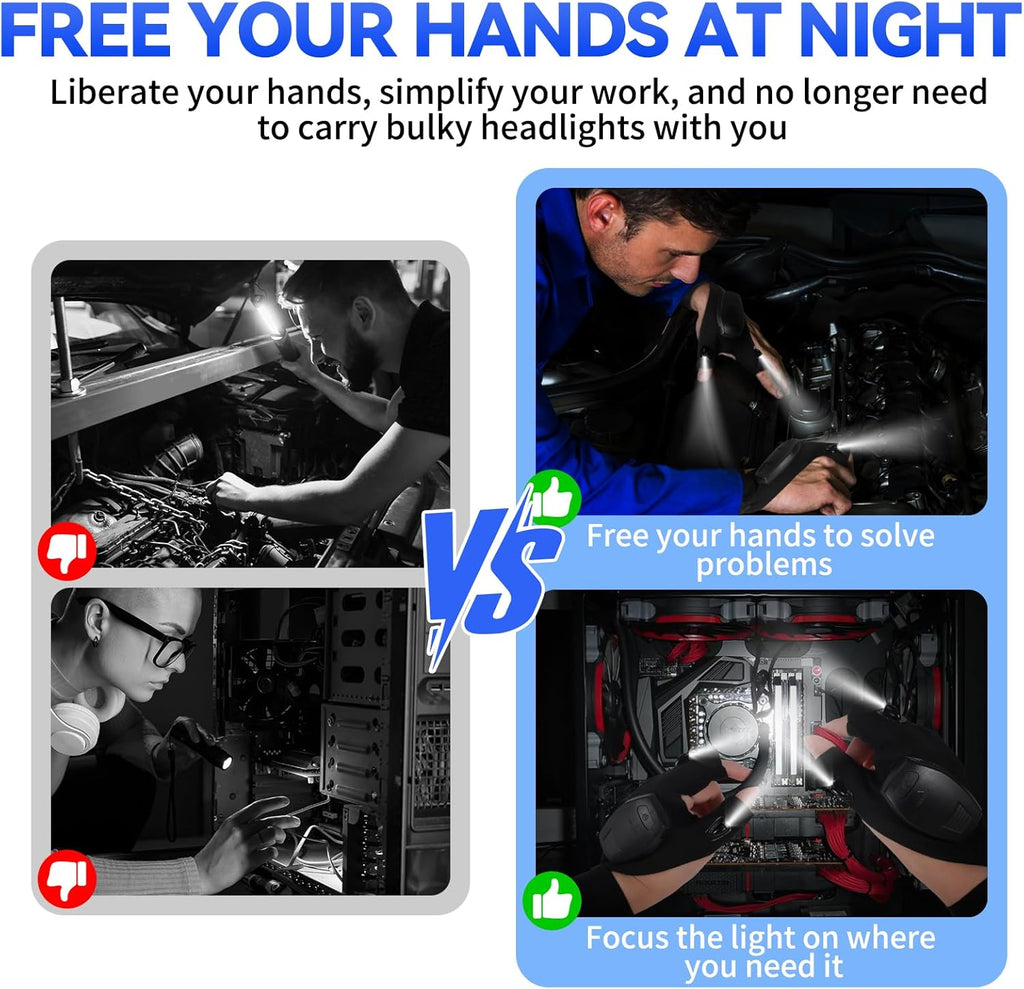 FREE YOUR HANDS AT NIGHT

Liberate your hands, simplify your work, and no longer need to carry bulky headlights with you

VS

Free your hands to solve problems

Focus the light on where you need it