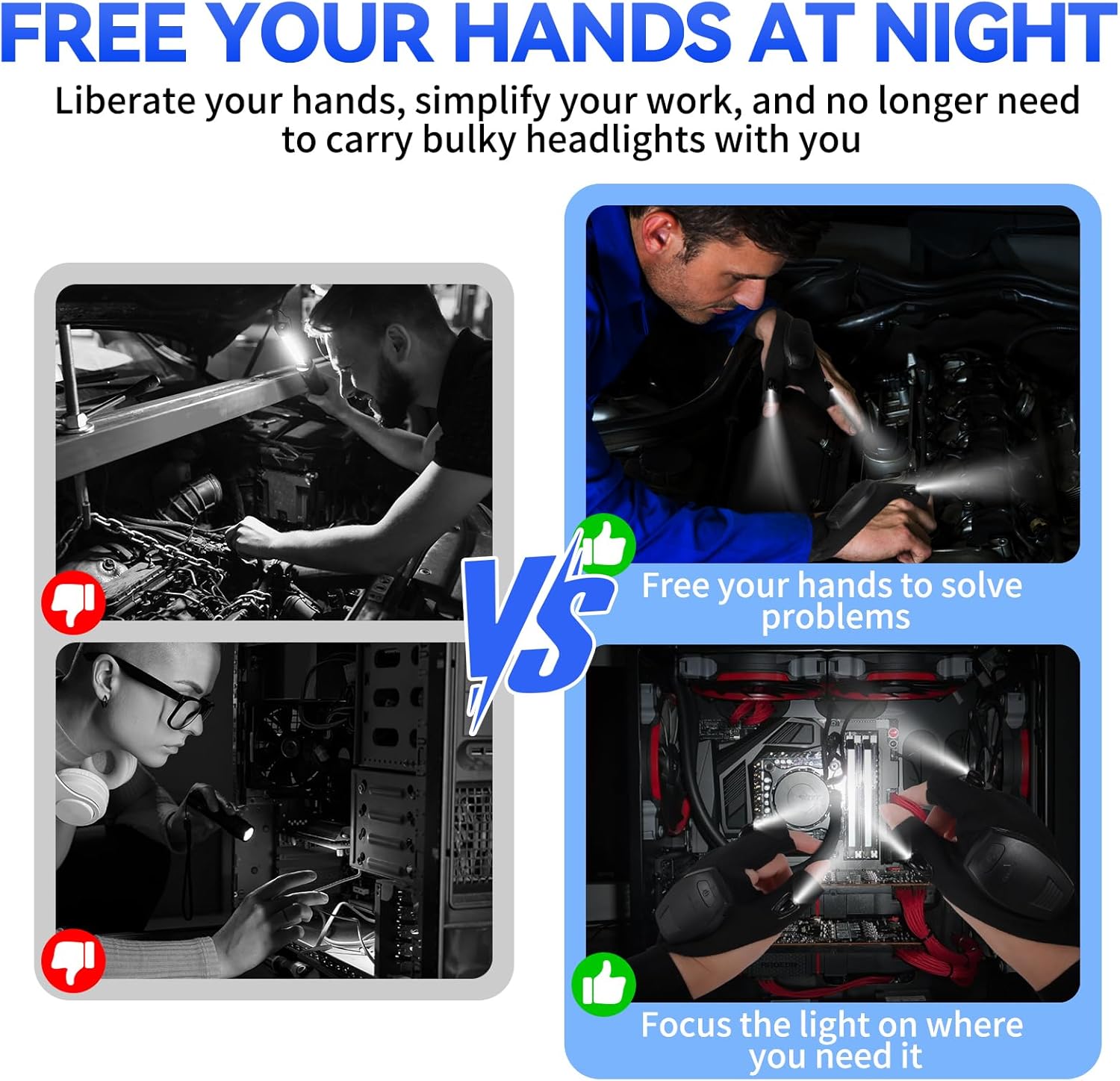 FREE YOUR HANDS AT NIGHT

Liberate your hands, simplify your work, and no longer need to carry bulky headlights with you

VS

Free your hands to solve problems

Focus the light on where you need it