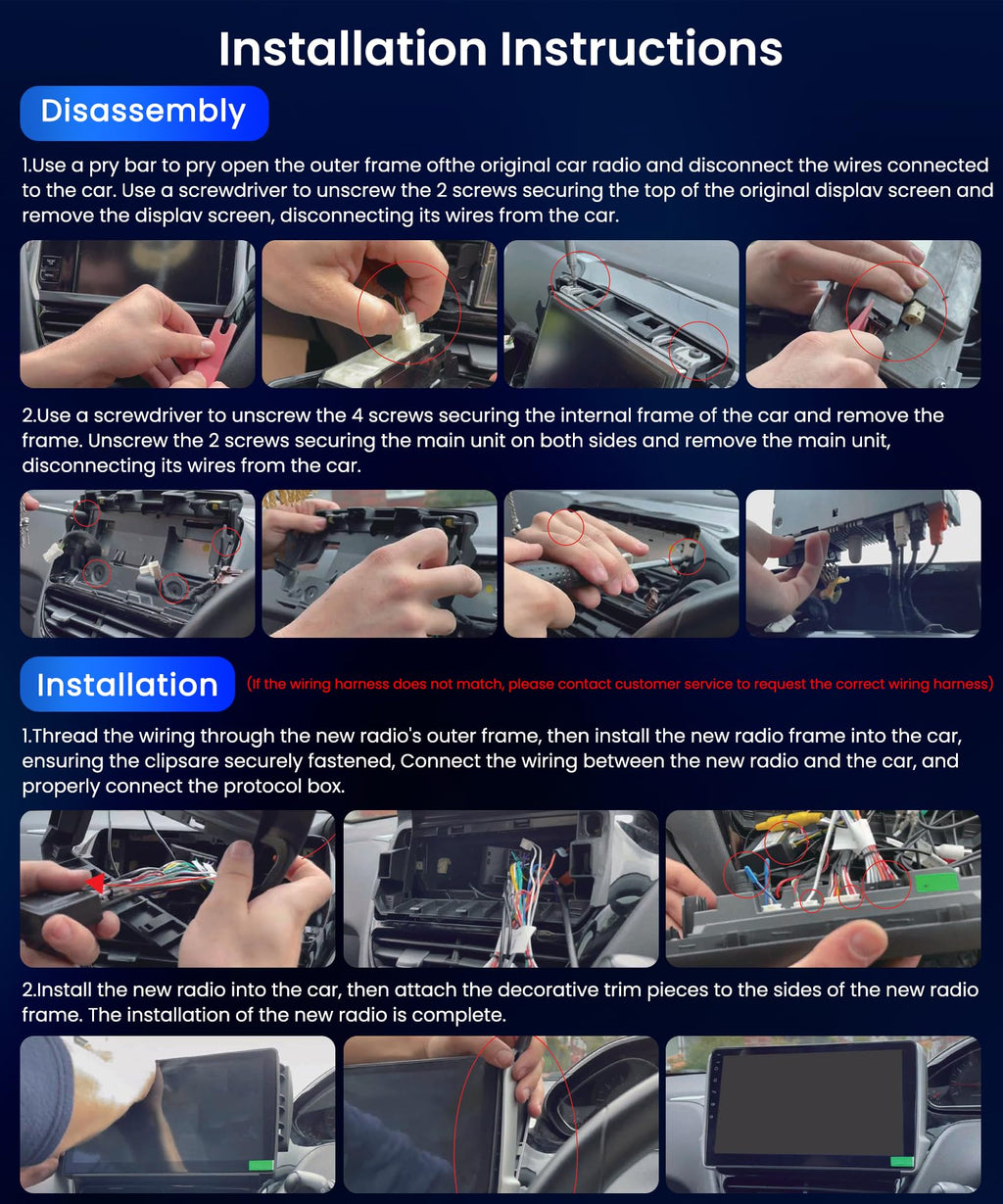 Installation Instructions

Disassembly

1.Use a pry bar to pry open the outer frame ofthe original car radio and disconnect the wires connected to the car. Use a screwdriver to unscrew the 2 screws securing the top of the original displav screen and remove the displav screen, disconnecting its wires from the car.

2.Use a screwdriver to unscrew the 4 screws securing the internal frame of the car and remove the frame. Unscrew the 2 screws securing the main unit on both sides and remove the main unit, disconnecting its wires from the car.

Installation (If the wiring harness does not match, please contact customer service to request the correct wiring harness)

1.Thread the wiring through the new radio's outer frame, then install the new radio frame into the car, ensuring the clipsare securely fastened, Connect the wiring between the new radio and the car, and properly connect the protocol box.

2.Install the new radio into the car, then attach the decorative trim pieces to the sides of the new radio frame. The installation of the new radio is complete.