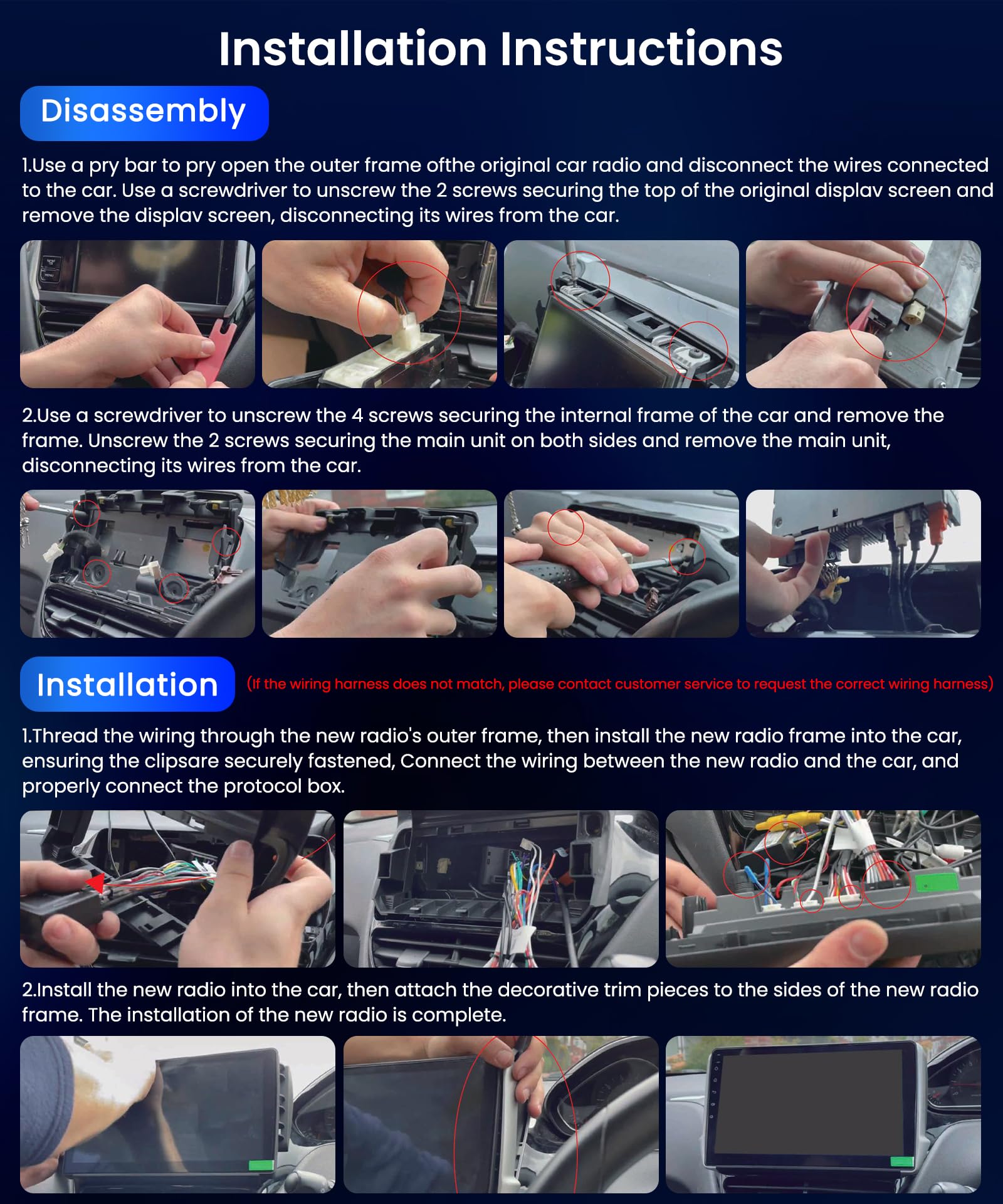 Installation Instructions

Disassembly

1.Use a pry bar to pry open the outer frame ofthe original car radio and disconnect the wires connected to the car. Use a screwdriver to unscrew the 2 screws securing the top of the original displav screen and remove the displav screen, disconnecting its wires from the car.

2.Use a screwdriver to unscrew the 4 screws securing the internal frame of the car and remove the frame. Unscrew the 2 screws securing the main unit on both sides and remove the main unit, disconnecting its wires from the car.

Installation

(If the wiring harness does not match, please contact customer service to request the correct wiring harness)

1.Thread the wiring through the new radio's outer frame, then install the new radio frame into the car, ensuring the clipsare securely fastened, Connect the wiring between the new radio and the car, and properly connect the protocol box.

2.Install the new radio into the car, then attach the decorative trim pieces to the sides of the new radio frame. The installation of the new radio is complete.