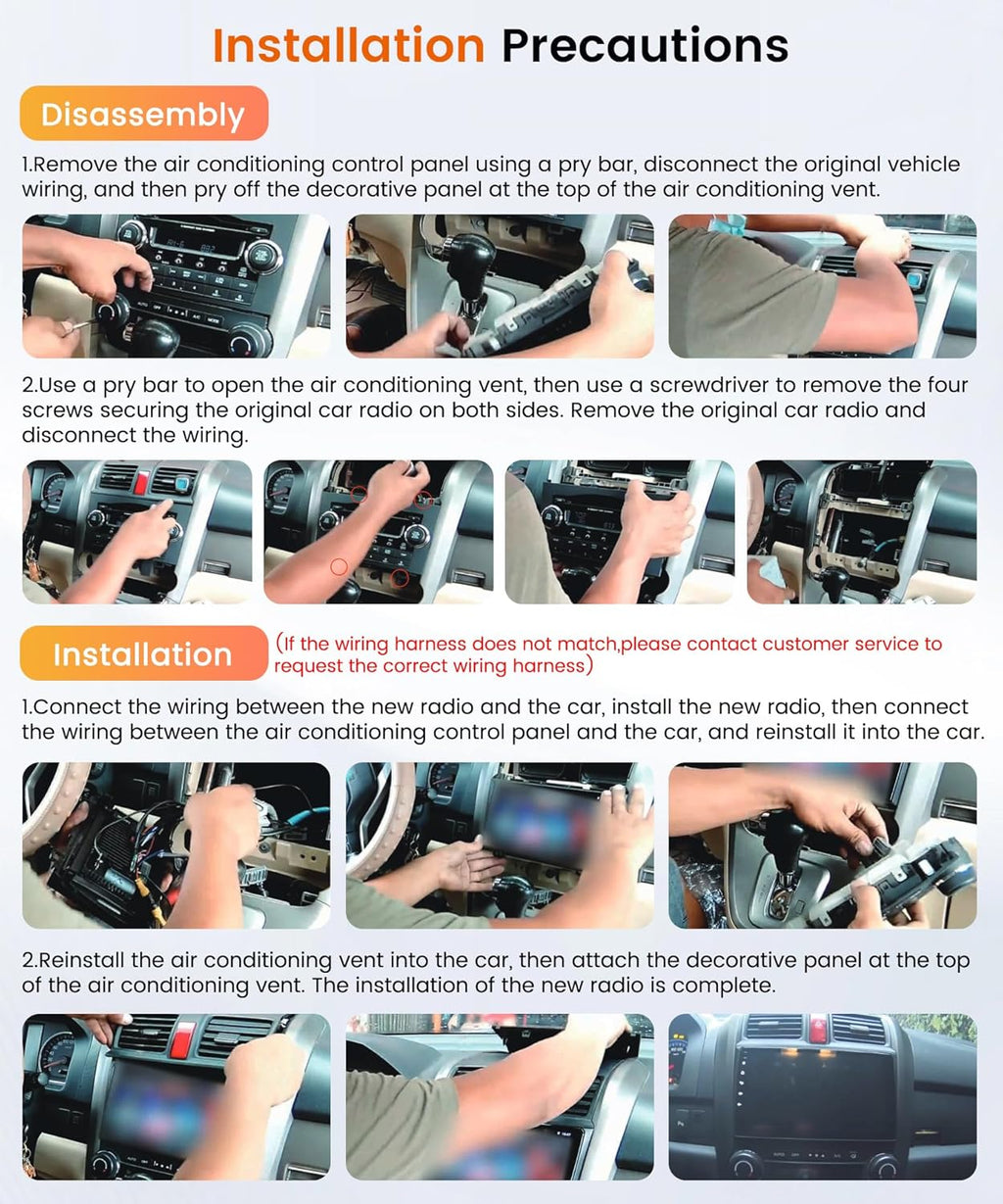 Installation Precautions

Disassembly

1.Remove the air conditioning control panel using a pry bar, disconnect the original vehicle wiring, and then pry off the decorative panel at the top of the air conditioning vent.

2.Use a pry bar to open the air conditioning vent, then use a screwdriver to remove the four screws securing the original car radio on both sides. Remove the original car radio and disconnect the wiring.

Installation

(If the wiring harness does not match,please contact customer service to request the correct wiring harness)

1.Connect the wiring between the new radio and the car, install the new radio, then connect the wiring between the air conditioning control panel and the car, and reinstall it into the car.

2.Reinstall the air conditioning vent into the car, then attach the decorative panel at the top of the air conditioning vent. The installation of the new radio is complete.