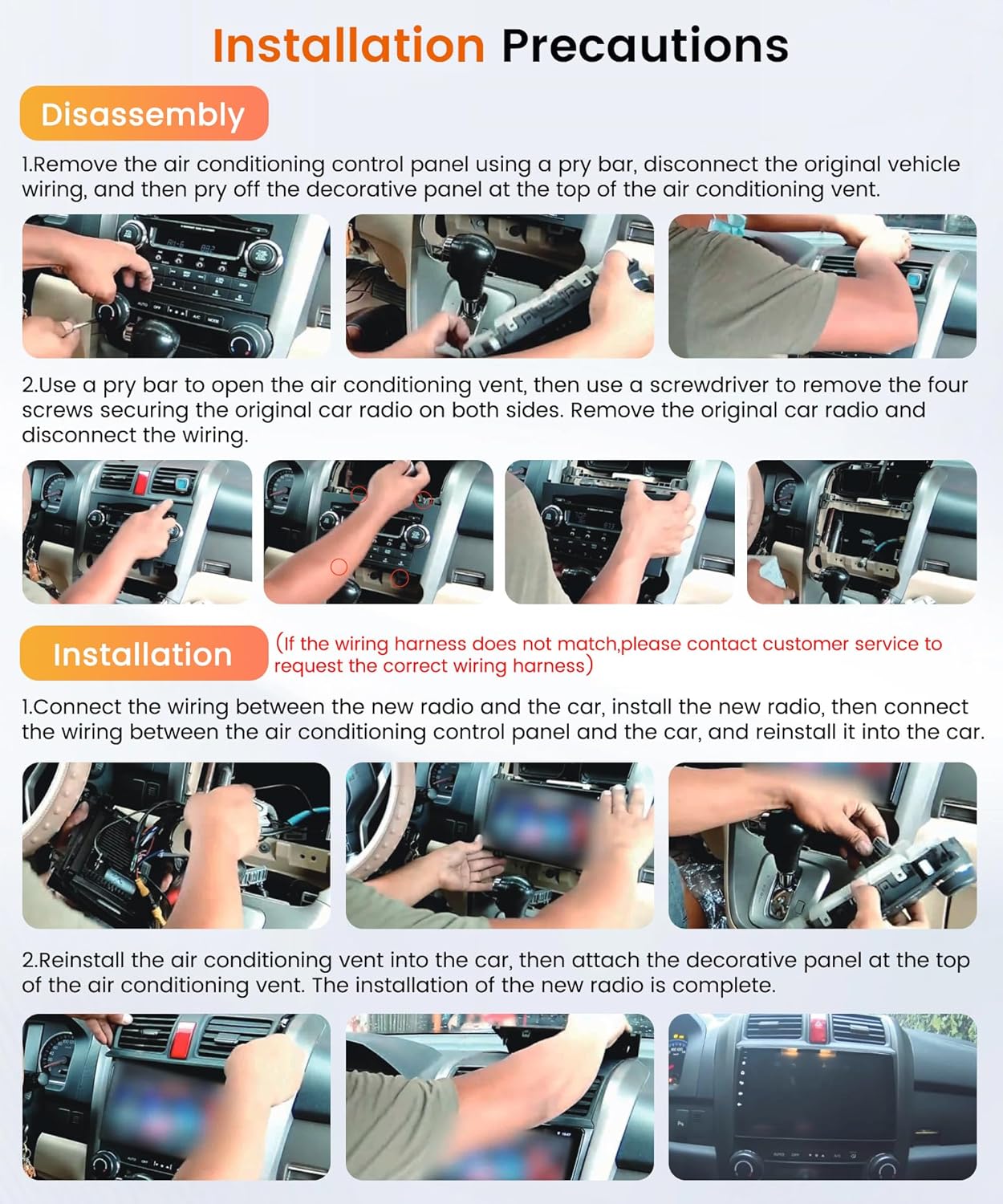 Installation Precautions

Disassembly

1.Remove the air conditioning control panel using a pry bar, disconnect the original vehicle wiring, and then pry off the decorative panel at the top of the air conditioning vent.

2.Use a pry bar to open the air conditioning vent, then use a screwdriver to remove the four screws securing the original car radio on both sides. Remove the original car radio and disconnect the wiring.

Installation

(If the wiring harness does not match,please contact customer service to request the correct wiring harness)

1.Connect the wiring between the new radio and the car, install the new radio, then connect the wiring between the air conditioning control panel and the car, and reinstall it into the car.

2.Reinstall the air conditioning vent into the car, then attach the decorative panel at the top of the air conditioning vent. The installation of the new radio is complete.