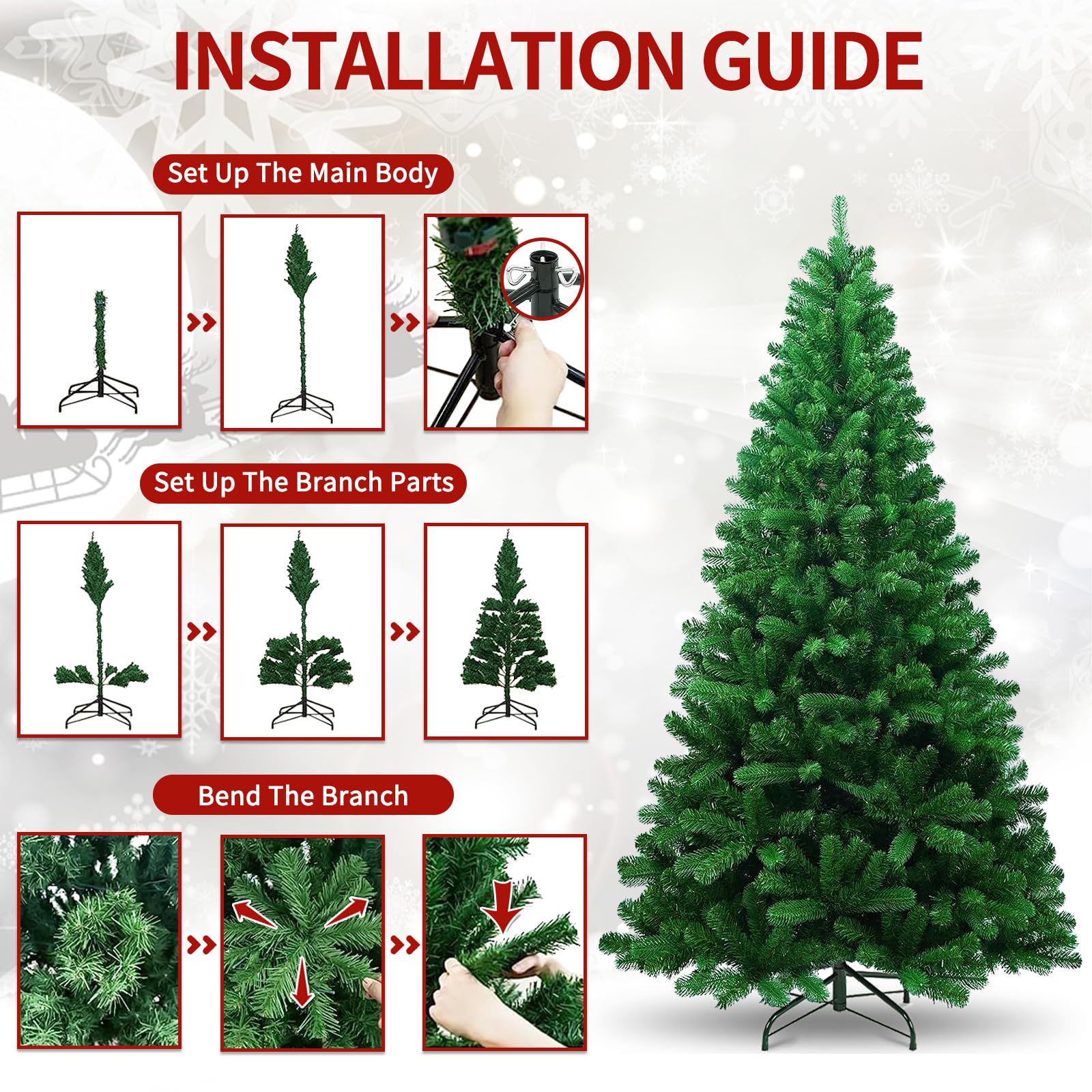 INSTALLATION GUIDE

Set Up The Main Body

Set Up The Branch Parts

Bend The Branch