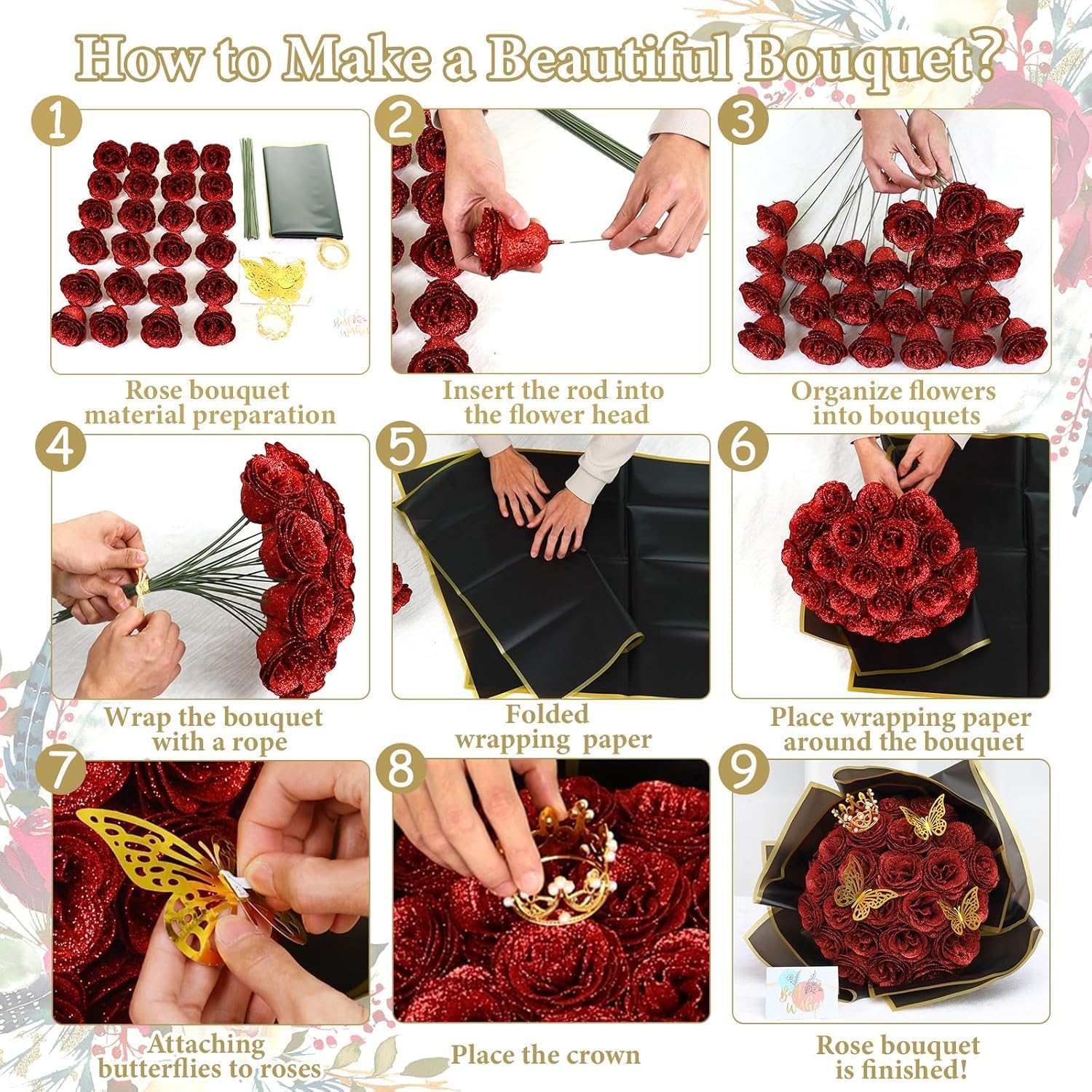 How to Make a Beautiful Bouquet?

1
Rose bouquet material preparation

2
Insert the rod into the flower head

3
Organize flowers into bouquets

4
Wrap the bouquet with a rope

5
Folded wrapping paper

6
Place wrapping paper around the bouquet

7
Attaching butterflies to roses

8
Place the crown

9
Rose bouquet is finished!