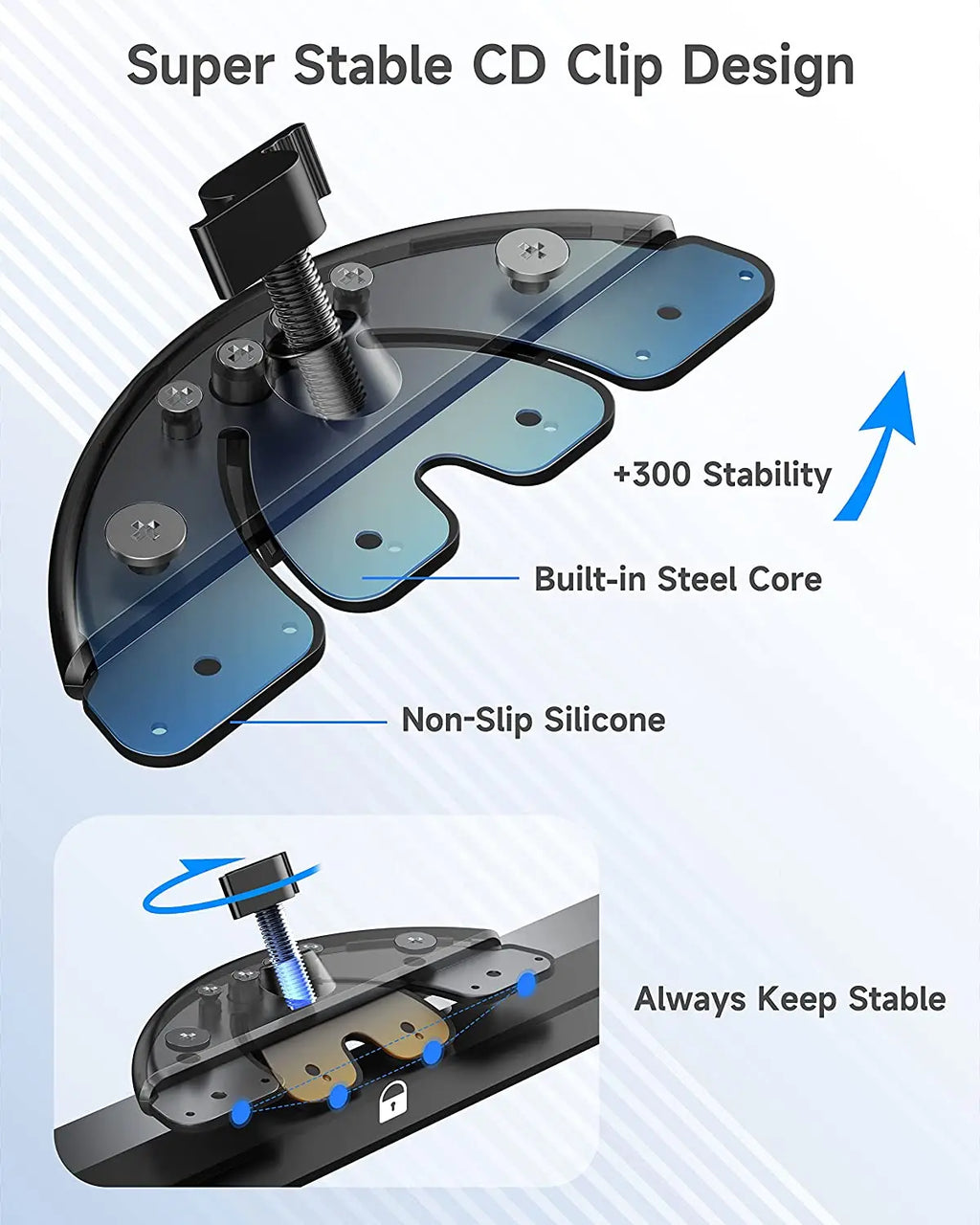 Super Stable CD Clip Design

+300 Stability

Built-in Steel Core

Non-Slip Silicone

Always Keep Stable